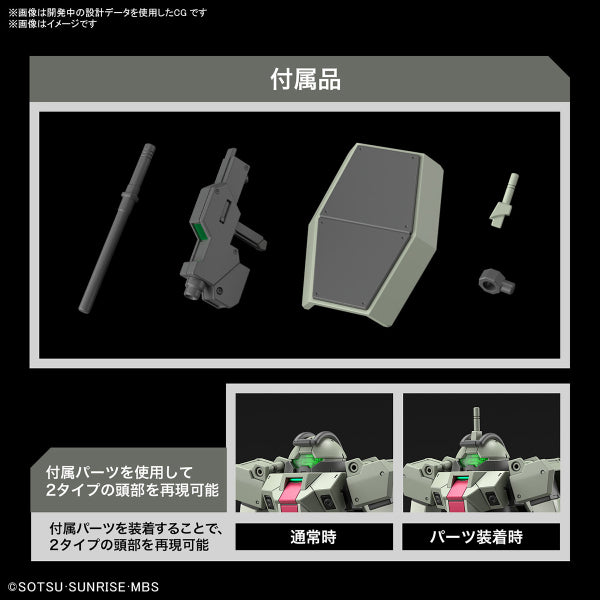 ※画像は開発中の設計データを使用したCG です
※画像はイメージです

付属品

付属パーツを使用して
2タイプの頭部を再現可能

付属パーツを装着することで、
2タイプの頭部を再現可能

通常時

パーツ装着時

©SOTSU·SUNRISE·MBS