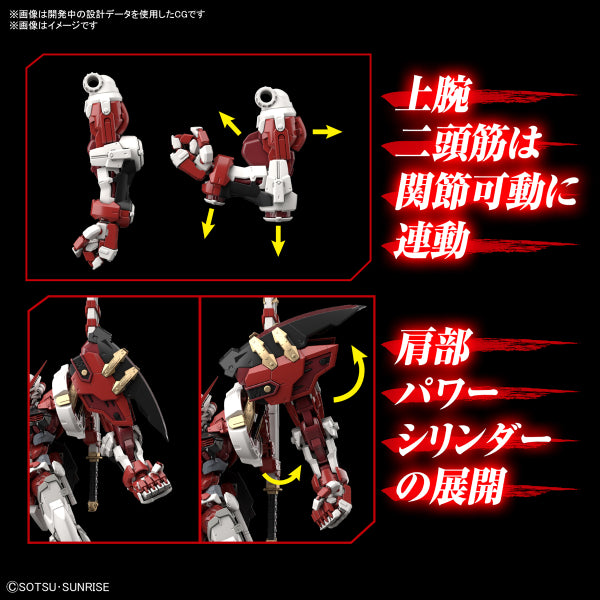 ※画像は開発中の設計データを使用したCGです
※画像はイメージです

上腕
二頭筋は
関節可動に
連動

肩部
パワー
シリンダー
の展開

©SOTSU・SUNRISE