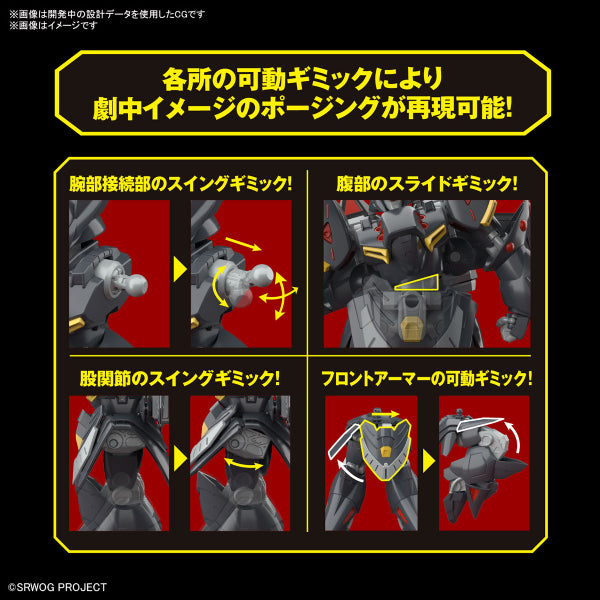 ※画像は開発中の設計データを使用したCGです
※画像はイメージです

各所の可動ギミックにより
劇中イメージのポージングが再現可能!

腕部接続部のスイングギミック!

腹部のスライドギミック!

股関節のスイングギミック!

フロントアーマーの可動ギミック!

©SRWOG PROJECT